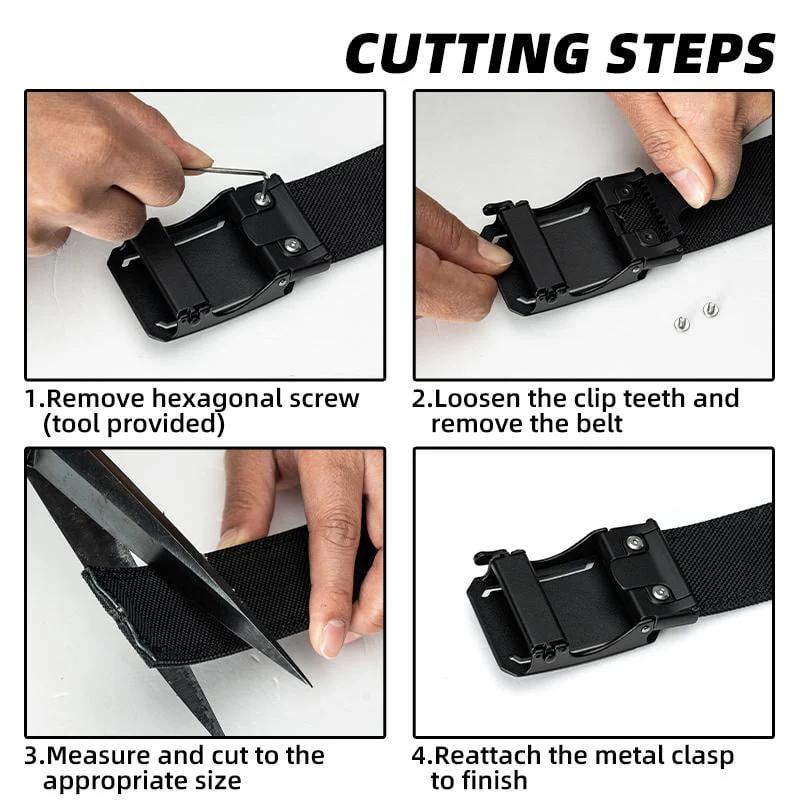 CUTTING STEPS

1.Remove hexagonal screw (tool provided)

2.Loosen the clip teeth and remove the belt

3.Measure and cut to the appropriate size

4.Reattach the metal clasp to finish