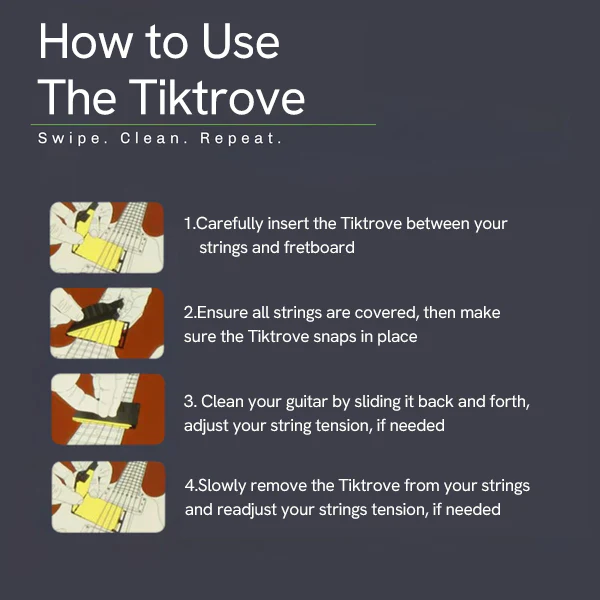 How to Use The Tiktrove

Swipe. Clean. Repeat.

1.Carefully insert the Tiktrove between your strings and fretboard

2.Ensure all strings are covered, then make sure the Tiktrove snaps in place

3. Clean your guitar by sliding it back and forth, adjust your string tension, if needed

4.Slowly remove the Tiktrove from your strings and readjust your strings tension, if needed